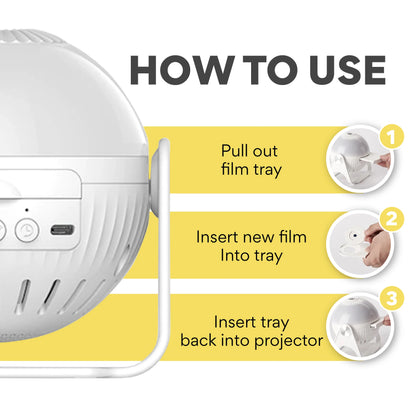 HOW TO USE

Pull out film tray

1

Insert new film Into tray

2

Insert tray back into projector

3